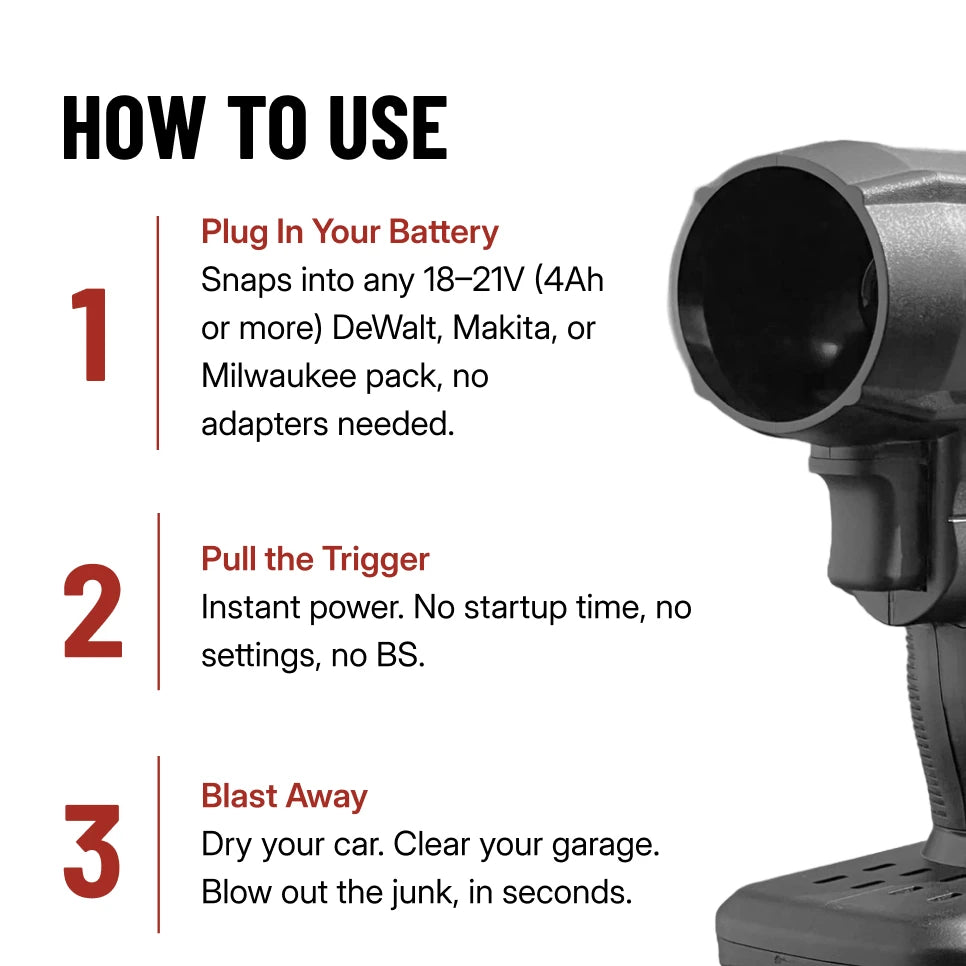 HOW TO USE

1

Plug In Your Battery
Snaps into any 18–21V (4Ah or more) DeWalt, Makita, or Milwaukee pack, no adapters needed.

2

Pull the Trigger
Instant power. No startup time, no settings, no BS.

3

Blast Away
Dry your car. Clear your garage. Blow out the junk, in seconds.