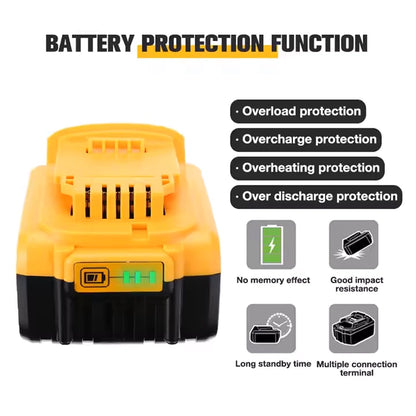 BATTERY PROTECTION FUNCTION

· Overload protection

· Overcharge protection

· Overheating protection

· Over discharge protection

No memory effect

Good impact resistance

Long standby time

Multiple connection terminal